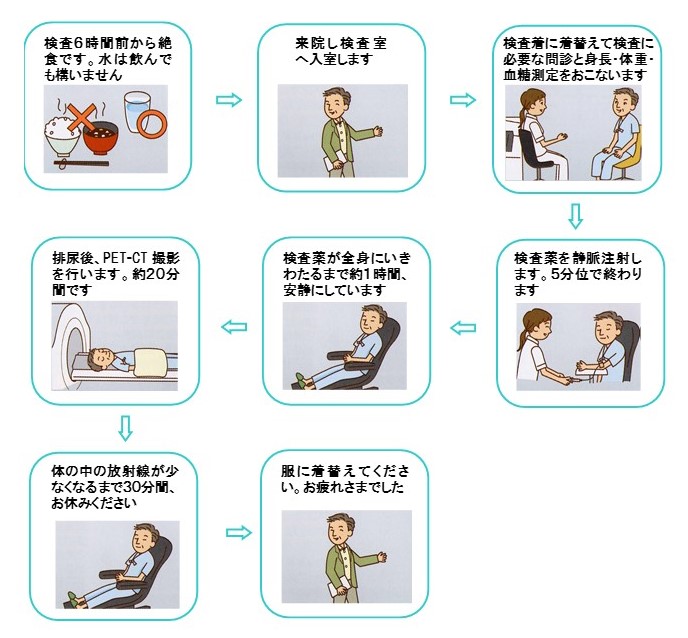 検査6時間前から絶食です。水は飲んでも構いません

来院し検査室へ入室します

検査着に着替えて検査に必要な問診と身長･体重･血糖測定をおこないます

検査薬を静脈注射します。5分位で終わります

検査薬が全身にいきわたるまで約1時間、安静にしています

排尿後、PET-CT 撮影を行います。約20分間です

体の中の放射線が少なくなるまで30分間、お休みください

服に着替えてください。お疲れさまでした